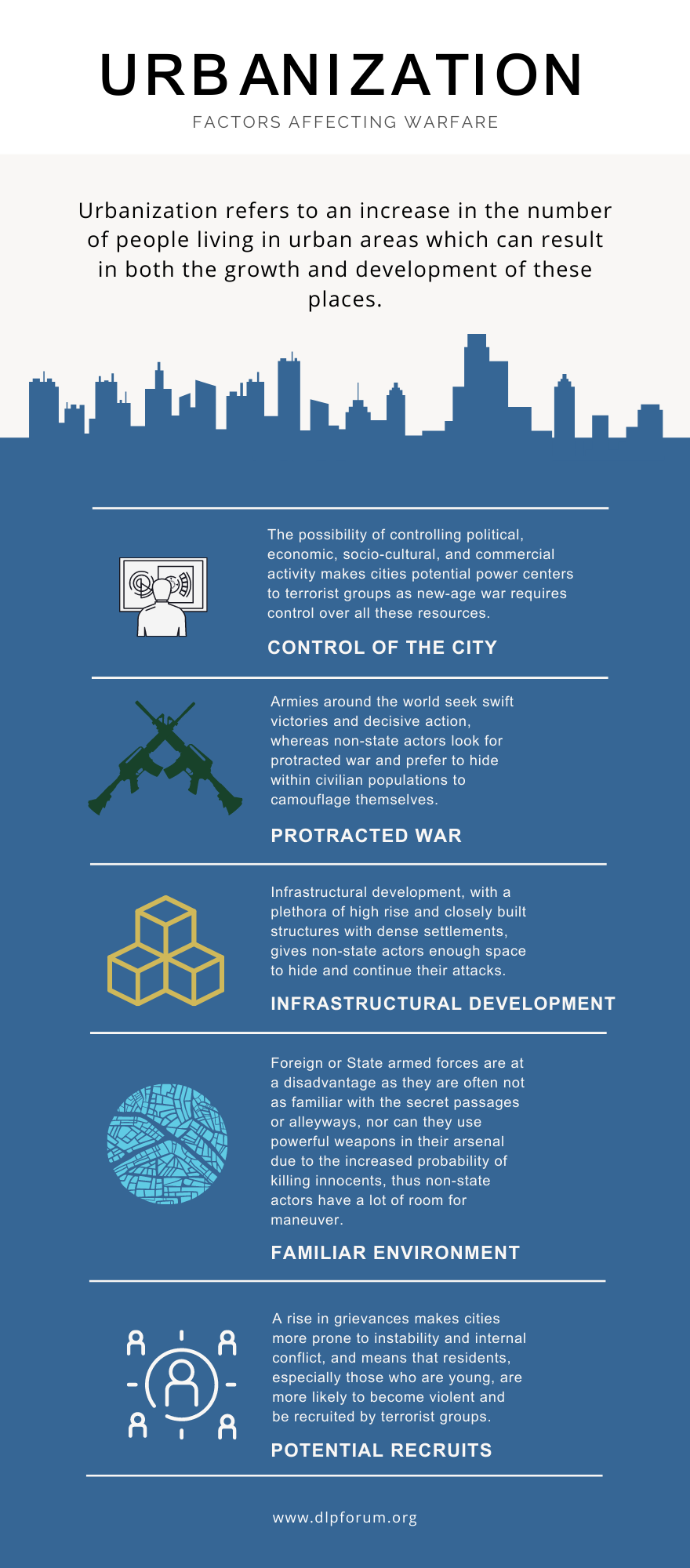 URBANIZATION

FACTORS AFFECTING WARFARE

Urbanization refers to an increase in the number of people living in urban areas which can result in both the growth and development of these places.

The possibility of controlling political, economic, socio-cultural, and commercial activity makes cities potential power centers to terrorist groups as new-age war requires control over all these resources.

CONTROL OF THE CITY

Armies around the world seek swift victories and decisive action, whereas non-state actors look for protracted war and prefer to hide within civilian populations to camouflage themselves.

PROTRACTED WAR

Infrastructural development, with a plethora of high rise and closely built structures with dense settlements, gives non-state actors enough space to hide and continue their attacks.

INFRASTRUCTURAL DEVELOPMENT

Foreign or State armed forces are at a disadvantage as they are often not as familiar with the secret passages or alleyways, nor can they use powerful weapons in their arsenal due to the increased probability of killing innocents, thus non-state actors have a lot of room for maneuver.

FAMILIAR ENVIRONMENT

A rise in grievances makes cities more prone to instability and internal conflict, and means that residents, especially those who are young, are more likely to become violent and be recruited by terrorist groups.

POTENTIAL RECRUITS

www.dlpforum.org